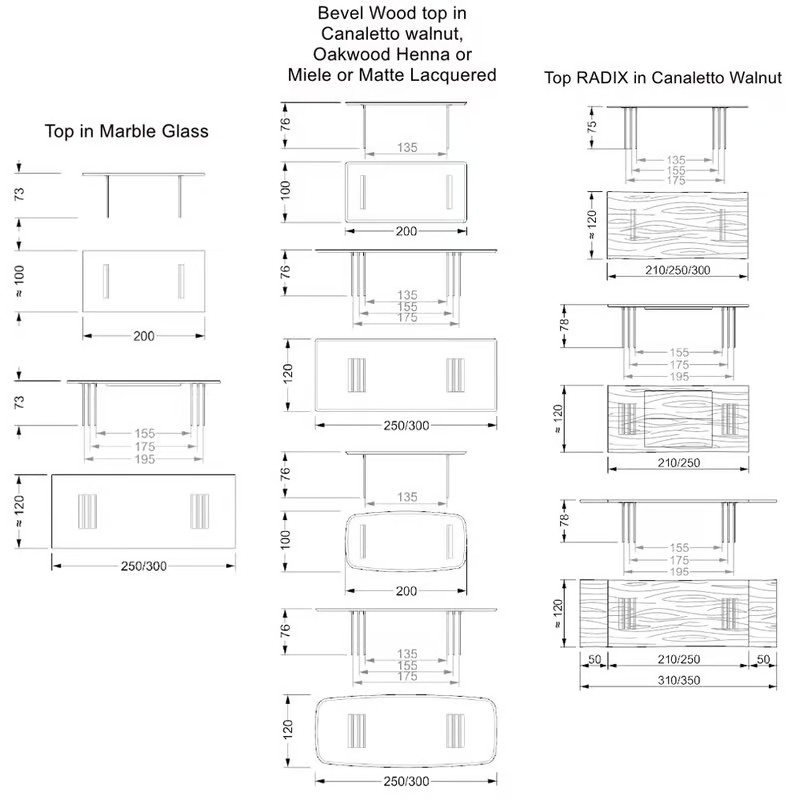 Top in Marble Glass

73

≈ 100

200

73

155
175
195

≈ 120

250/300

Bevel Wood top in Canaletto walnut, Oakwood Henna or Miele or Matte Lacquered

76

135

100

200

76

135
155
175

120

250/300

76

135

100

200

76

135
155
175

120

250/300

Top RADIX in Canaletto Walnut

75

135
155
175

≈ 120

210/250/300

78

155
175
195

≈ 120

210/250

78

155
175
195

≈ 120

50 210/250 50

310/350