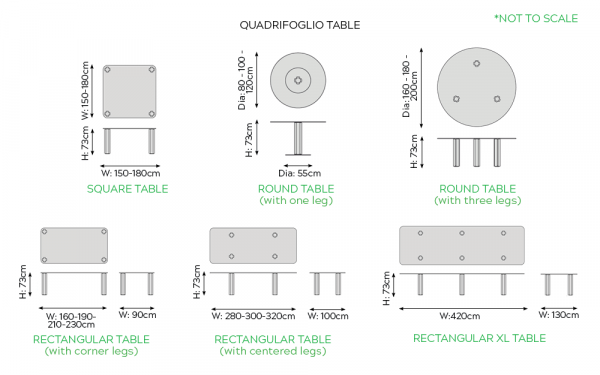 QUADRIFOGLIO TABLE

*NOT TO SCALE

W: 150-180cm
H: 73cm
W: 150-180cm
SQUARE TABLE

Dia: 80 - 100 - 120cm
H: 73cm
Dia: 55cm
ROUND TABLE
(with one leg)

Dia: 160 - 180 - 200cm
H: 73cm
ROUND TABLE
(with three legs)

H: 73cm
W: 160-190-210-230cm
W: 90cm
RECTANGULAR TABLE
(with corner legs)

H: 73cm
W: 280-300-320cm
W: 100cm
RECTANGULAR TABLE
(with centered legs)

H: 73cm
W:420cm
W: 130cm
RECTANGULAR XL TABLE