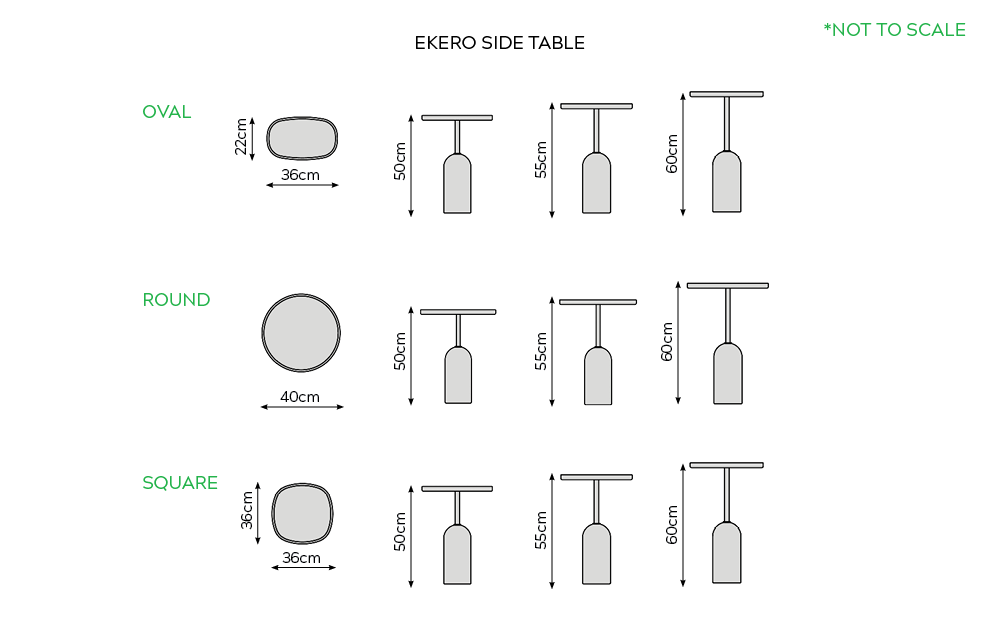 EKERO SIDE TABLE

*NOT TO SCALE

OVAL

22cm

36cm

50cm

55cm

60cm

ROUND

40cm

50cm

55cm

60cm

SQUARE

36cm

36cm

50cm

55cm

60cm