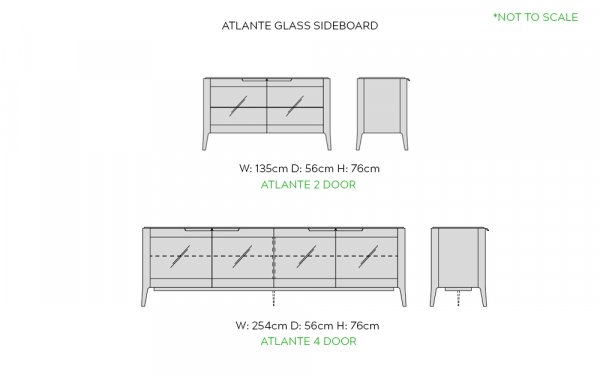 ATLANTE GLASS SIDEBOARD

*NOT TO SCALE

W: 135cm D: 56cm H: 76cm
ATLANTE 2 DOOR

W: 254cm D: 56cm H: 76cm
ATLANTE 4 DOOR