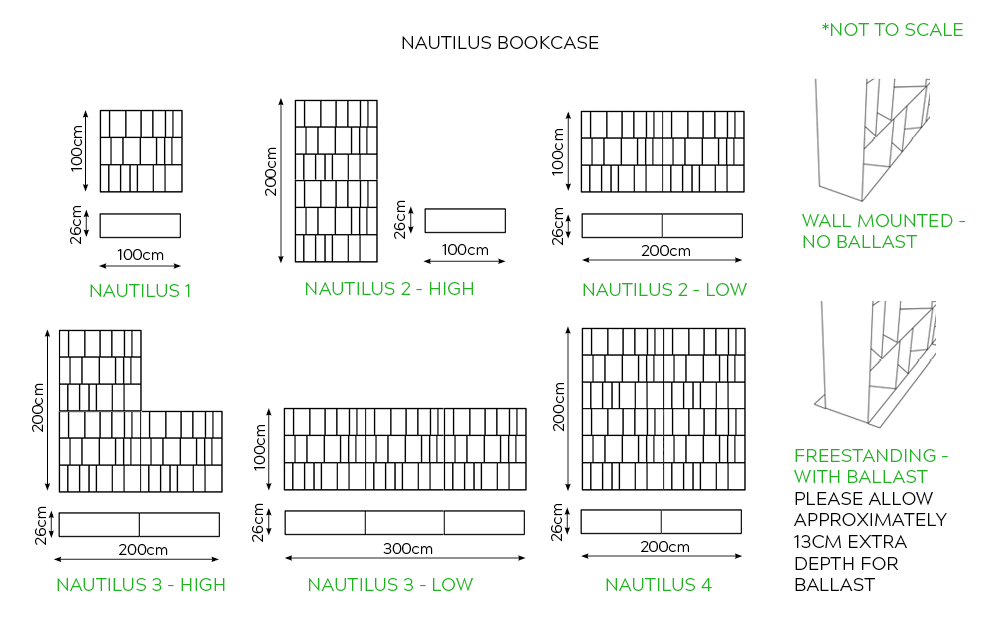 NAUTILUS BOOKCASE

*NOT TO SCALE

100cm
26cm
100cm
NAUTILUS 1

200cm
26cm
100cm
NAUTILUS 2 - HIGH

100cm
26cm
200cm
NAUTILUS 2 - LOW

WALL MOUNTED - NO BALLAST

200cm
26cm
200cm
NAUTILUS 3 - HIGH

100cm
26cm
300cm
NAUTILUS 3 - LOW

200cm
26cm
200cm
NAUTILUS 4

FREESTANDING - WITH BALLAST
PLEASE ALLOW APPROXIMATELY 13CM EXTRA DEPTH FOR BALLAST