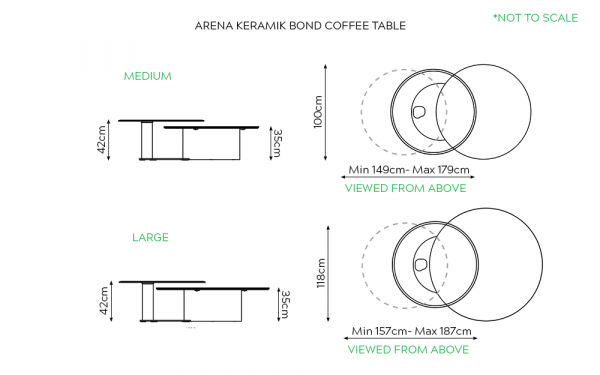 ARENA KERAMIK BOND COFFEE TABLE

*NOT TO SCALE

MEDIUM

42cm

35cm

100cm

Min 149cm- Max 179cm

VIEWED FROM ABOVE

LARGE

42cm

35cm

118cm

Min 157cm- Max 187cm

VIEWED FROM ABOVE