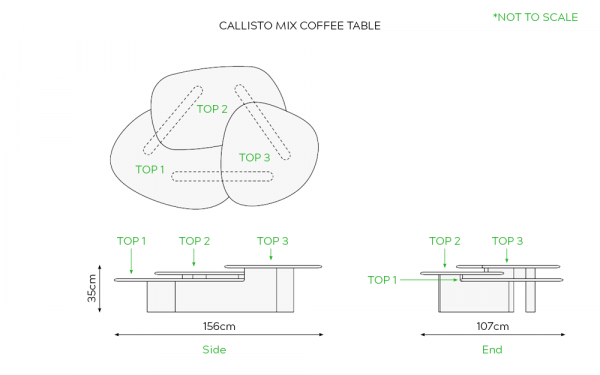 CALLISTO MIX COFFEE TABLE

*NOT TO SCALE

TOP 2

TOP 3

TOP 1

TOP 1

TOP 2

TOP 3

35cm

156cm

Side

TOP 2

TOP 3

TOP 1

107cm

End